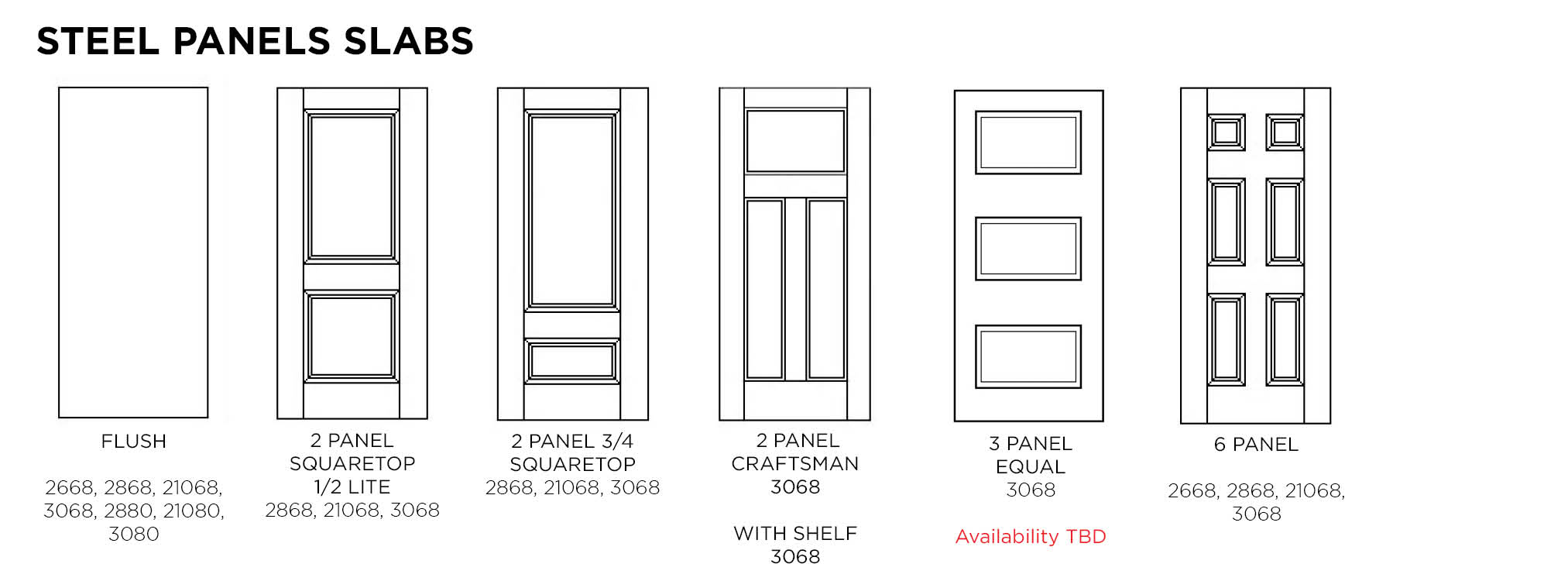 STEEL PANELS SLABS

FLUSH

2668, 2868, 21068, 3068, 2880, 21080, 3080

2 PANEL SQUARETOP 1/2 LITE
2868, 21068, 3068

2 PANEL 3/4 SQUARETOP
2868, 21068, 3068

2 PANEL CRAFTSMAN
3068

WITH SHELF
3068

3 PANEL EQUAL
3068

Availability TBD

6 PANEL

2668, 2868, 21068, 3068